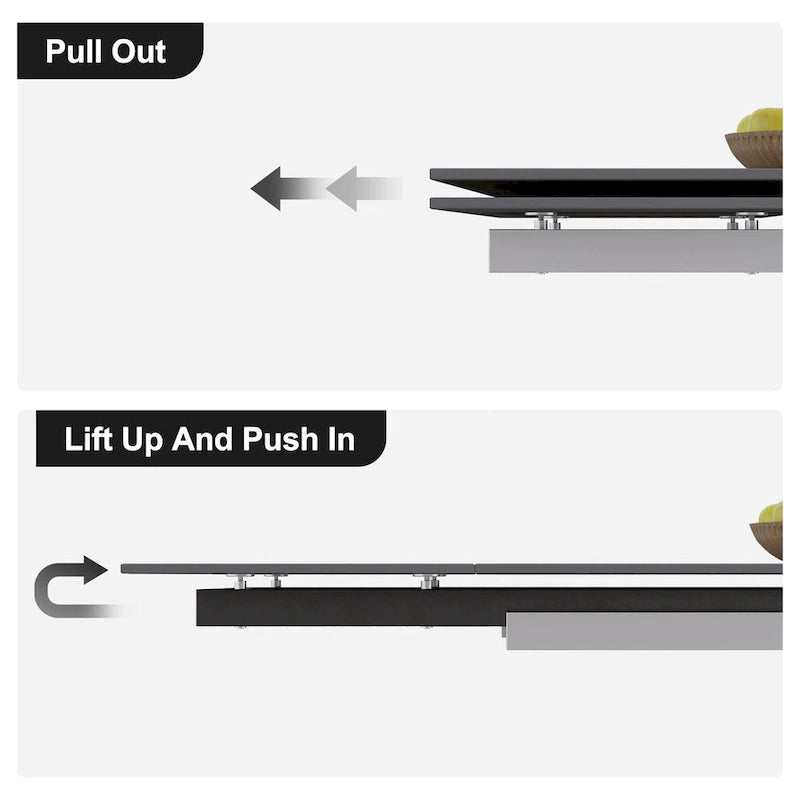 Pull Out

Lift Up And Push In