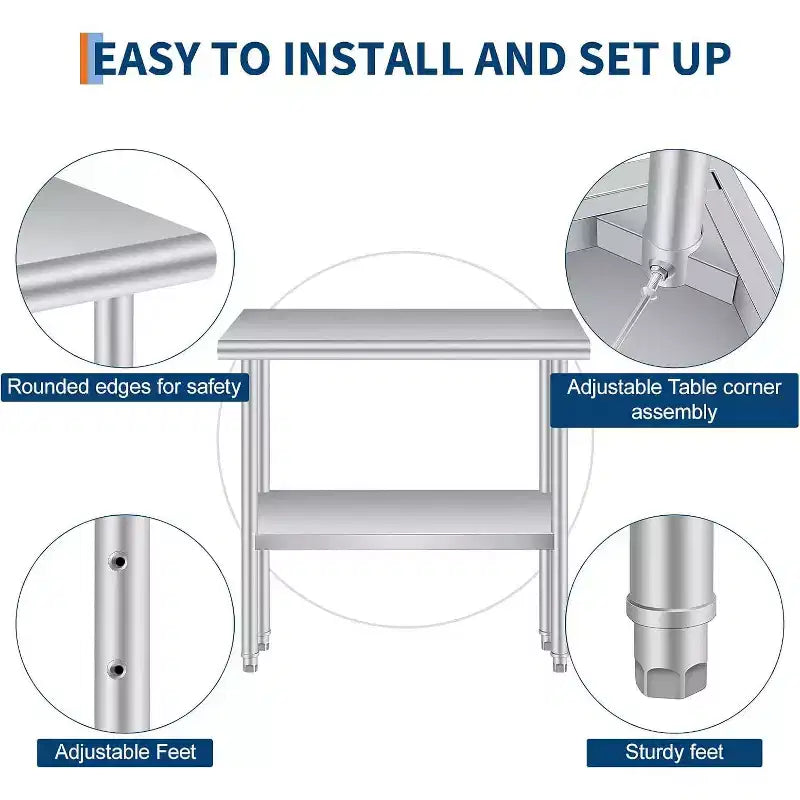 EASY TO INSTALL AND SET UP

Rounded edges for safety

Adjustable Table corner assembly

Adjustable Feet

Sturdy feet